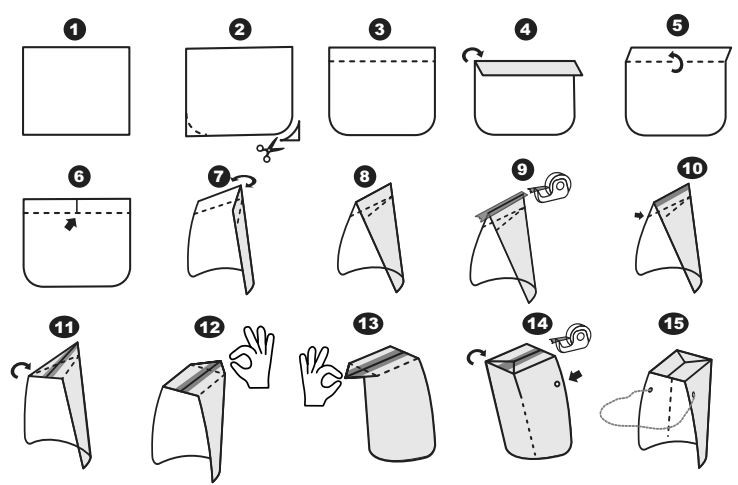 1
2
3
4
5
6
7
8
9
10
11
12
13
14
15